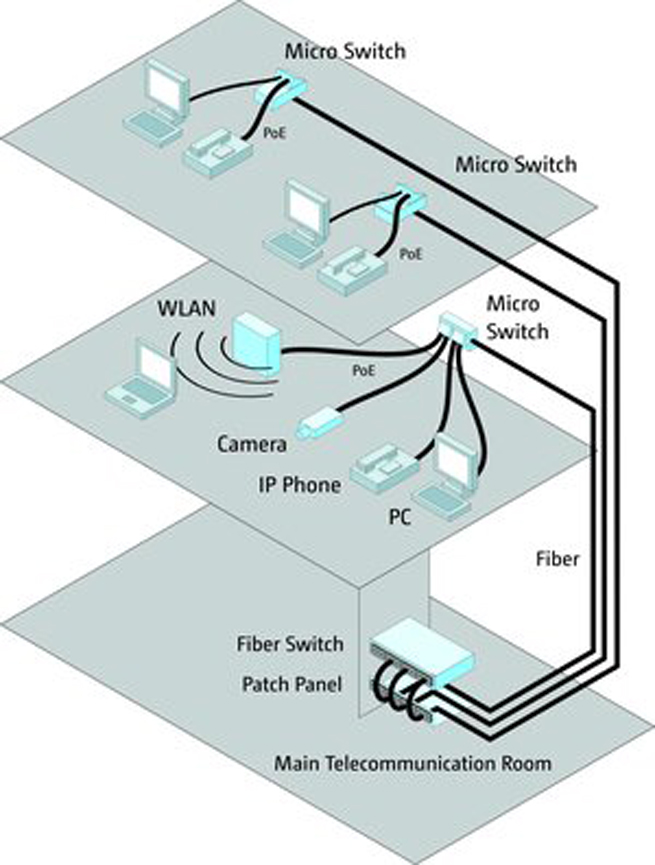 Micro Switch

PoE

Micro Switch

PoE

WLAN

Micro Switch

PoE

Camera

IP Phone

PC

Fiber

Fiber Switch

Patch Panel

Main Telecommunication Room