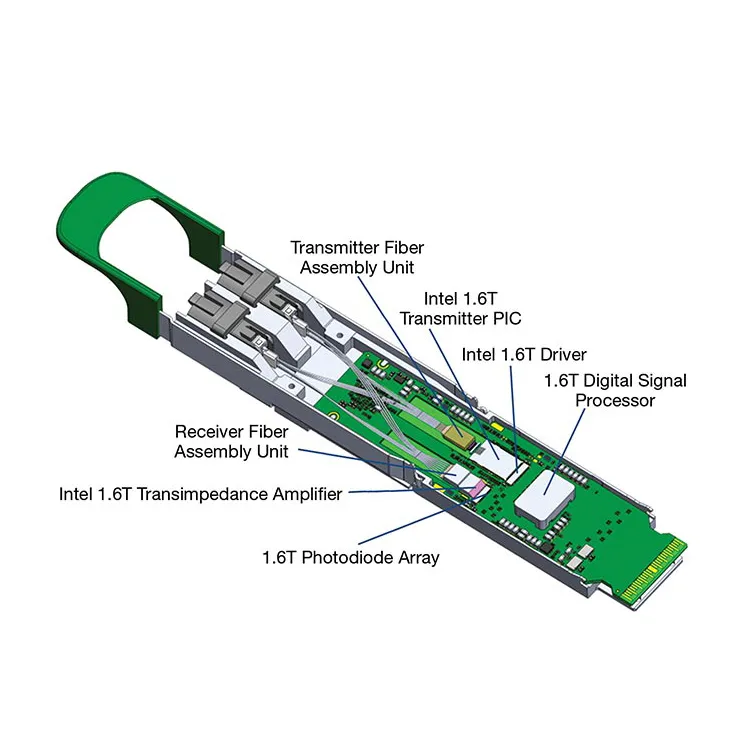 Transmitter Fiber Assembly Unit

Intel 1.6T Transmitter PIC

Intel 1.6T Driver

1.6T Digital Signal Processor

Receiver Fiber Assembly Unit

Intel 1.6T Transimpedance Amplifier

1.6T Photodiode Array